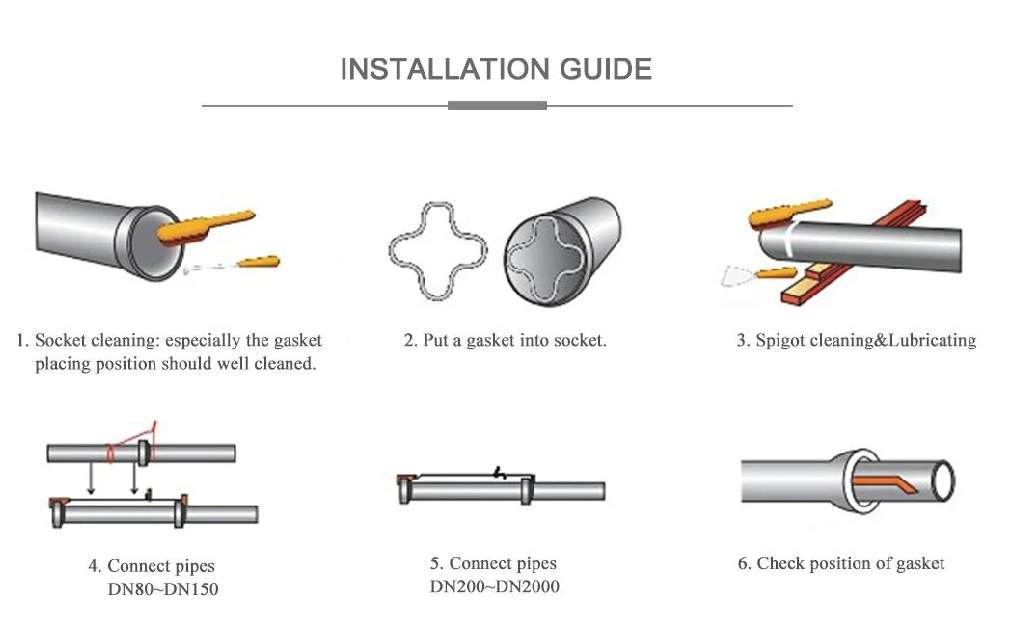 INSTALLATION GUIDE

1. Socket cleaning: especially the gasket placing position should well cleaned.

2. Put a gasket into socket.

3. Spigot cleaning&Lubricating

4. Connect pipes DN80~DN150

5. Connect pipes DN200~DN2000

6. Check position of gasket